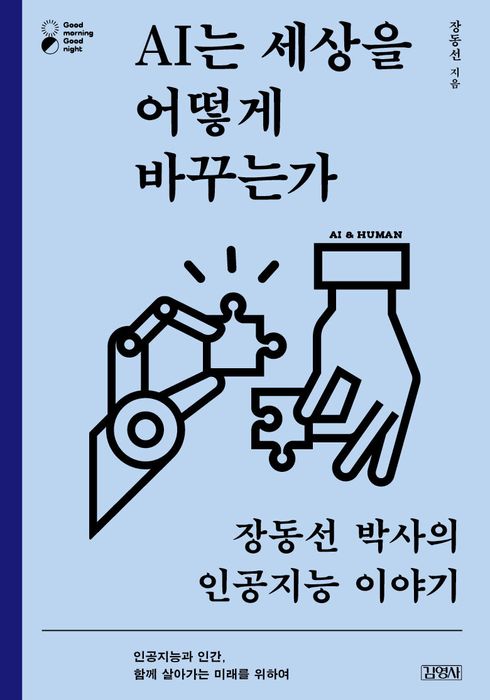 Good morning Good night

AI는 세상을 어떻게 바꾸는가

장동선 지음

AI & HUMAN

장동선 박사의 인공지능 이야기

인공지능과 인간,
함께 살아가는 미래를 위하여

김영사